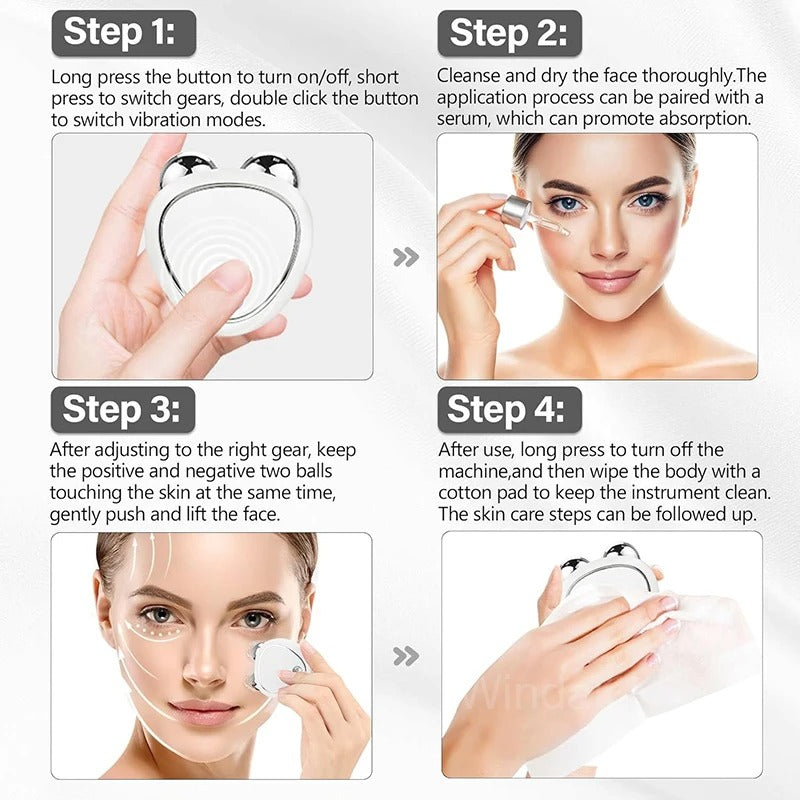 Step 1:

Long press the button to turn on/off, short press to switch gears, double click the button to switch vibration modes.

Step 2:

Cleanse and dry the face thoroughly.The application process can be paired with a serum, which can promote absorption.

Step 3:

After adjusting to the right gear, keep the positive and negative two balls touching the skin at the same time, gently push and lift the face.

Step 4:

After use, long press to turn off the machine,and then wipe the body with a cotton pad to keep the instrument clean. The skin care steps can be followed up.

Winda